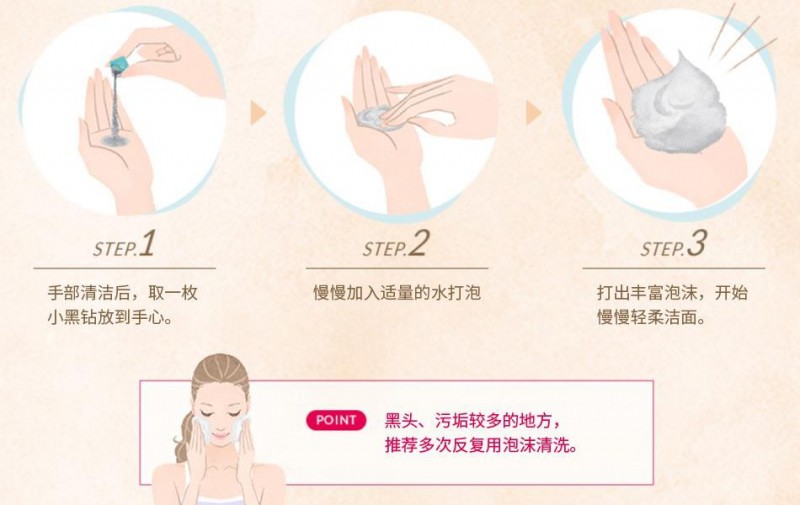 STEP.1

手部清洁后，取一枚小黑钻放到手心。

STEP.2

慢慢加入适量的水打泡

STEP.3

打出丰富泡沫，开始慢慢轻柔洁面。

POINT 黑头、污垢较多的地方，推荐多次反复用泡沫清洗。