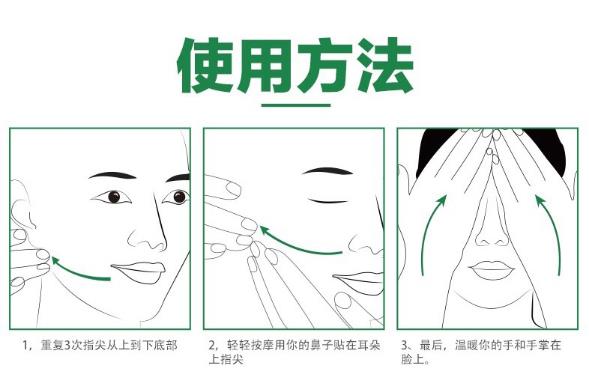 使用方法

1，重复3次指尖从上到下底部

2，轻轻按摩用你的鼻子贴在耳朵上指尖

3、最后，温暖你的手和手掌在脸上。