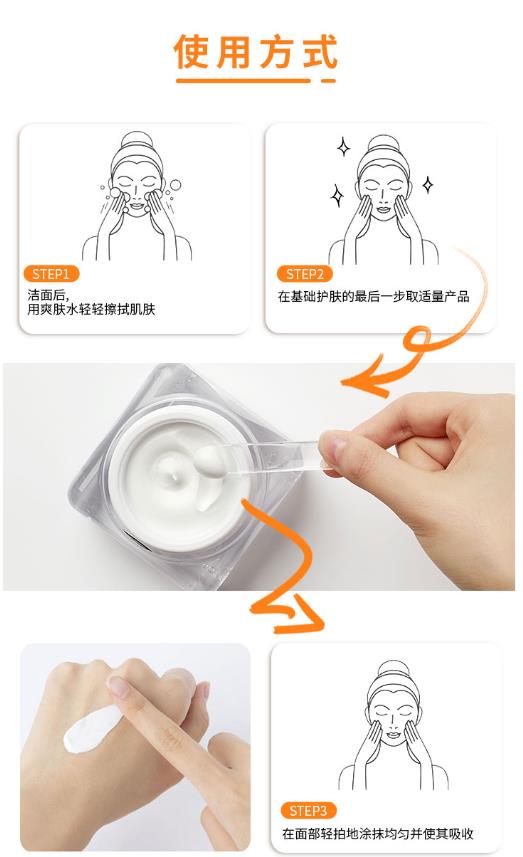 使用方式

STEP1
洁面后,
用爽肤水轻轻擦拭肌肤

STEP2
在基础护肤的最后一步取适量产品

STEP3
在面部轻拍地涂抹均匀并使其吸收